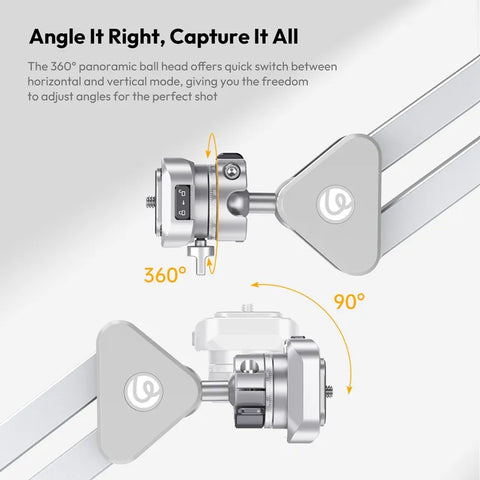 Angle It Right, Capture It All

The 360° panoramic ball head offers quick switch between horizontal and vertical mode, giving you the freedom to adjust angles for the perfect shot

360°

90°