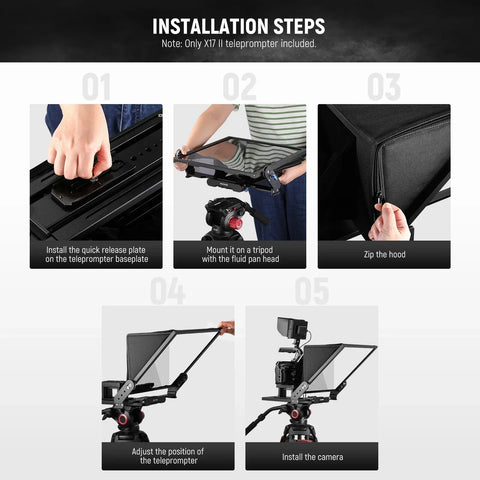 INSTALLATION STEPS
Note: Only X17 II teleprompter included.

01

Install the quick release plate on the teleprompter baseplate

02

Mount it on a tripod with the fluid pan head

03

Zip the hood

04

Adjust the position of the teleprompter

05

Install the camera