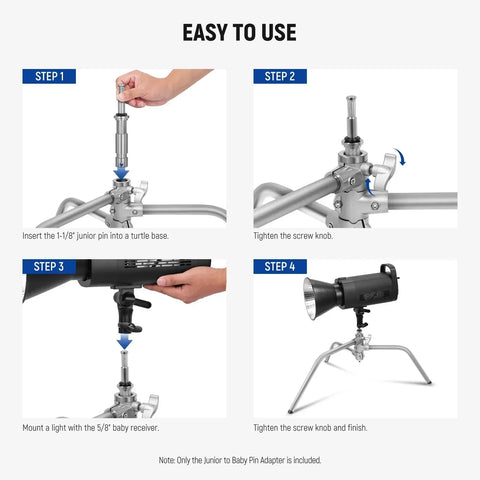 EASY TO USE

STEP 1

Insert the 1-1/8" junior pin into a turtle base.

STEP 2

Tighten the screw knob.

STEP 3

Mount a light with the 5/8" baby receiver.

STEP 4

Tighten the screw knob and finish.

Note: Only the Junior to Baby Pin Adapter is included.