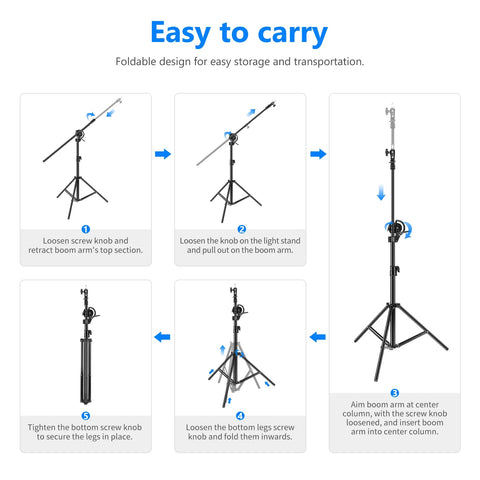 Easy to carry

Foldable design for easy storage and transportation.

1
Loosen screw knob and retract boom arm's top section.

2
Loosen the knob on the light stand and pull out on the boom arm.

3
Aim boom arm at center column, with the screw knob loosened, and insert boom arm into center column.

4
Loosen the bottom legs screw knob and fold them inwards.

5
Tighten the bottom screw knob to secure the legs in place.