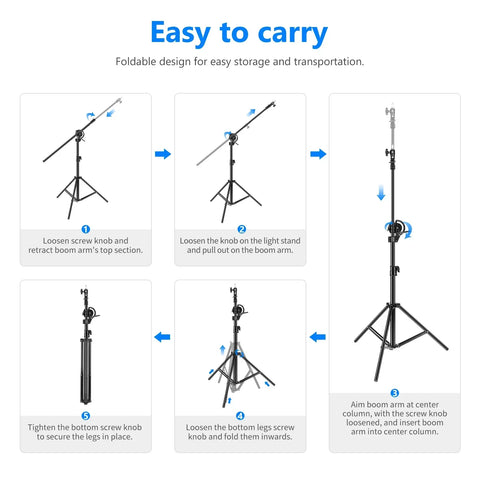 Easy to carry

Foldable design for easy storage and transportation.

1
Loosen screw knob and retract boom arm's top section.

2
Loosen the knob on the light stand and pull out on the boom arm.

3
Aim boom arm at center column, with the screw knob loosened, and insert boom arm into center column.

4
Loosen the bottom legs screw knob and fold them inwards.

5
Tighten the bottom screw knob to secure the legs in place.