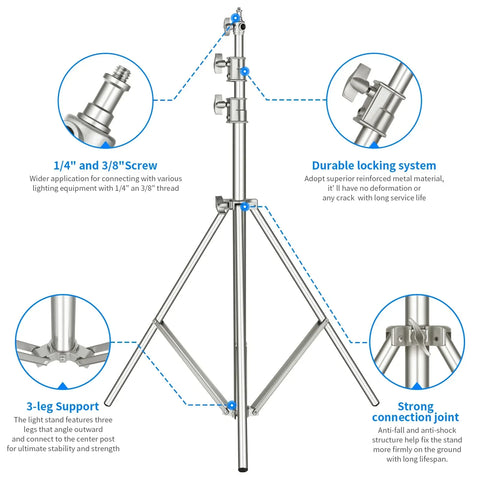 1/4" and 3/8"Screw
Wider application for connecting with various lighting equipment with 1/4" an 3/8" thread

Durable locking system
Adopt superior reinforced metal material, it' ll have no deformation or any crack with long service life

3-leg Support
The light stand features three legs that angle outward and connect to the center post for ultimate stability and strength

Strong connection joint
Anti-fall and anti-shock structure help fix the stand more firmly on the ground with long lifespan.