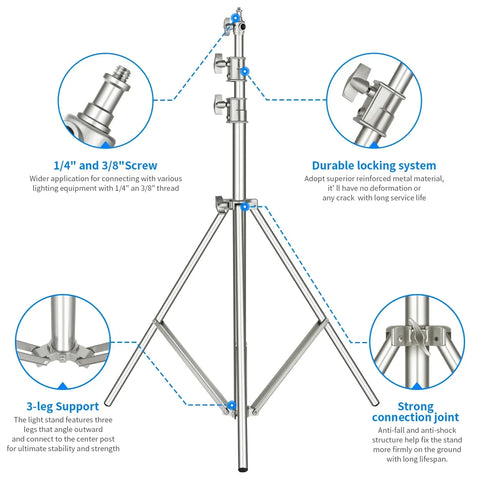 1/4" and 3/8"Screw
Wider application for connecting with various lighting equipment with 1/4" an 3/8" thread

Durable locking system
Adopt superior reinforced metal material, it' ll have no deformation or any crack with long service life

3-leg Support
The light stand features three legs that angle outward and connect to the center post for ultimate stability and strength

Strong connection joint
Anti-fall and anti-shock structure help fix the stand more firmly on the ground with long lifespan.