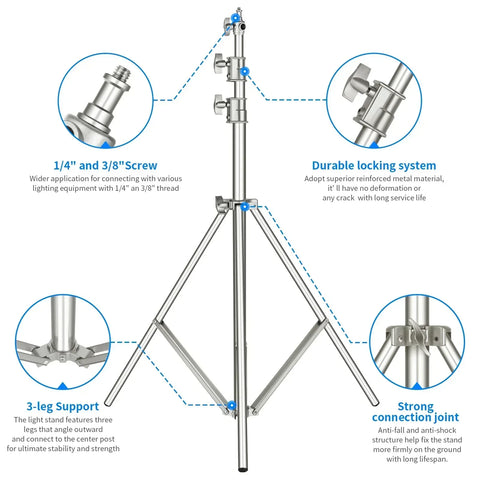 1/4" and 3/8"Screw
Wider application for connecting with various lighting equipment with 1/4" an 3/8" thread

Durable locking system
Adopt superior reinforced metal material, it' ll have no deformation or any crack with long service life

3-leg Support
The light stand features three legs that angle outward and connect to the center post for ultimate stability and strength

Strong connection joint
Anti-fall and anti-shock structure help fix the stand more firmly on the ground with long lifespan.