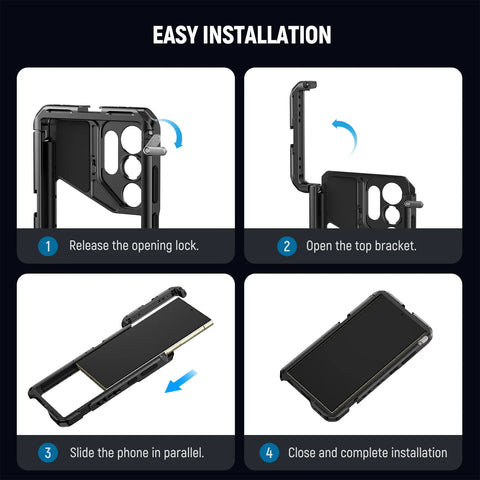 EASY INSTALLATION

1 Release the opening lock.

2 Open the top bracket.

3 Slide the phone in parallel.

4 Close and complete installation