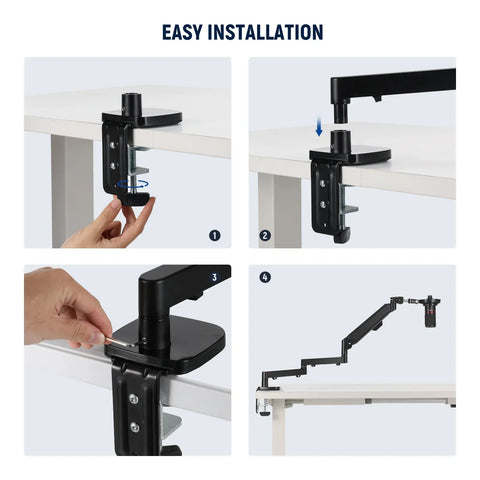 EASY INSTALLATION

1

2

3

4