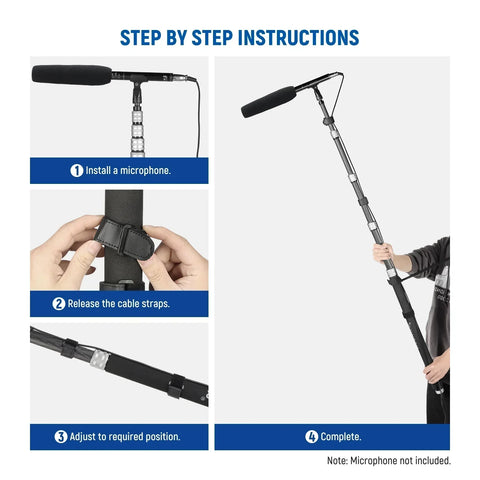 STEP BY STEP INSTRUCTIONS

1 Install a microphone.

2 Release the cable straps.

3 Adjust to required position.

4 Complete.

Note: Microphone not included.