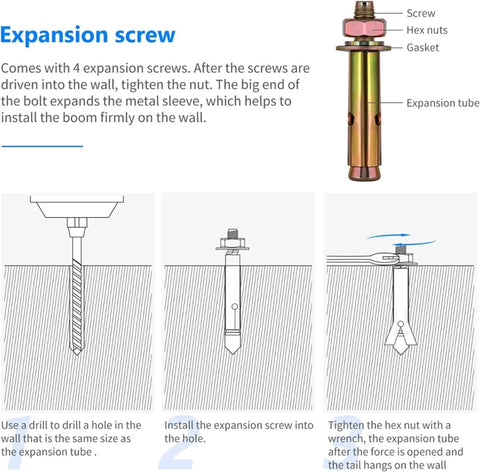 Expansion screw

Comes with 4 expansion screws. After the screws are driven into the wall, tighten the nut. The big end of the bolt expands the metal sleeve, which helps to install the boom firmly on the wall.

Screw
Hex nuts
Gasket
Expansion tube

1
Use a drill to drill a hole in the wall that is the same size as the expansion tube .

2
Install the expansion screw into the hole.

3
Tighten the hex nut with a wrench, the expansion tube after the force is opened and the tail hangs on the wall