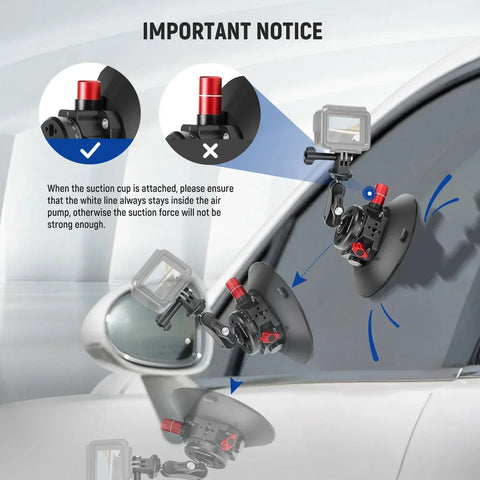 IMPORTANT NOTICE

When the suction cup is attached, please ensure that the white line always stays inside the air pump, otherwise the suction force will not be strong enough.