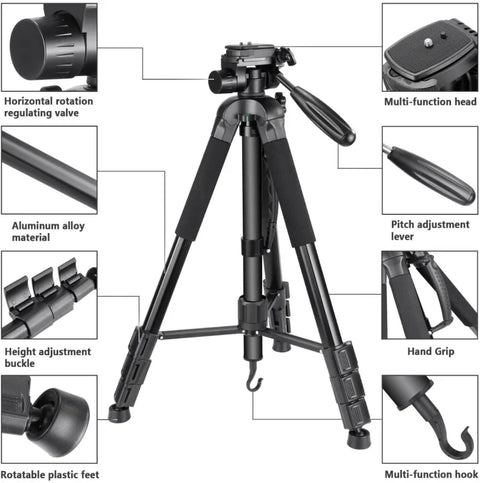 Horizontal rotation regulating valve

Aluminum alloy material

Height adjustment buckle

Rotatable plastic feet

Multi-function head

Pitch adjustment lever

Hand Grip

Multi-function hook