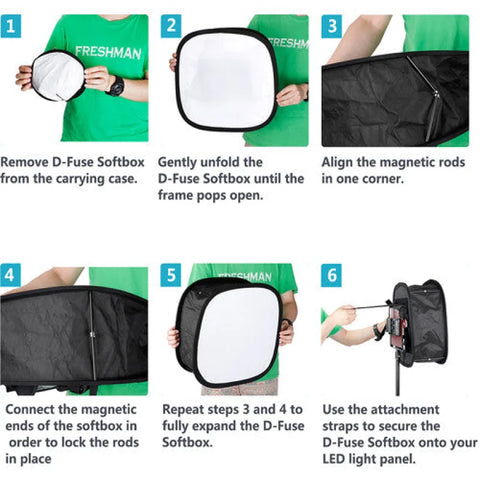 1

FRESHMAN

Remove D-Fuse Softbox from the carrying case.

2

FRESHM

Gently unfold the D-Fuse Softbox until the frame pops open.

3

Align the magnetic rods in one corner.

4

Connect the magnetic ends of the softbox in order to lock the rods in place

5

FRESHMAN

Repeat steps 3 and 4 to fully expand the D-Fuse Softbox.

6

Use the attachment straps to secure the D-Fuse Softbox onto your LED light panel.