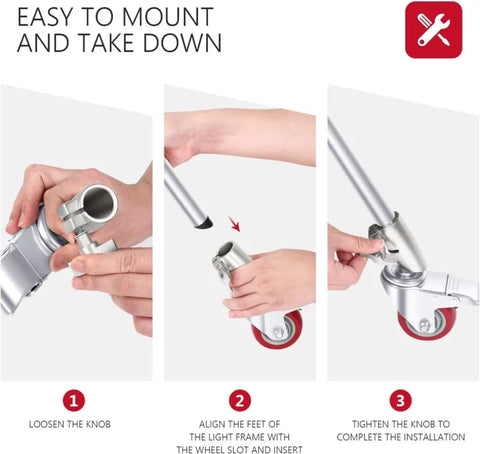 EASY TO MOUNT AND TAKE DOWN

1
LOOSEN THE KNOB

2
ALIGN THE FEET OF THE LIGHT FRAME WITH THE WHEEL SLOT AND INSERT

3
TIGHTEN THE KNOB TO COMPLETE THE INSTALLATION