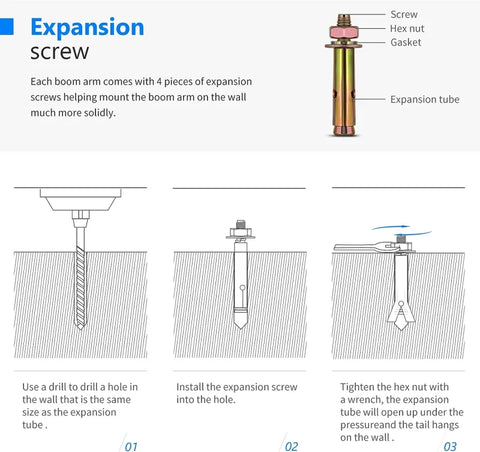 Expansion
screw

Each boom arm comes with 4 pieces of expansion screws helping mount the boom arm on the wall much more solidly.

Screw
Hex nut
Gasket
Expansion tube

Use a drill to drill a hole in the wall that is the same size as the expansion tube .

01

Install the expansion screw into the hole.

02

Tighten the hex nut with a wrench, the expansion tube will open up under the pressureand the tail hangs on the wall .

03