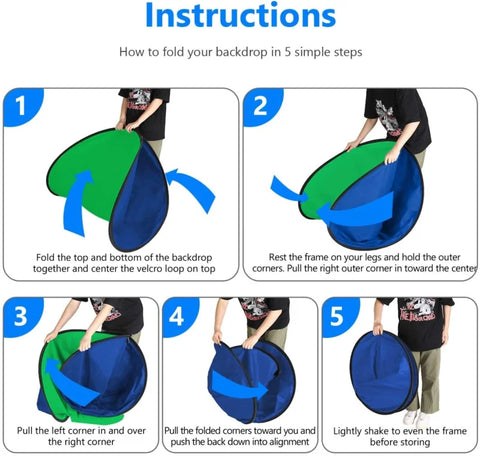 Instructions

How to fold your backdrop in 5 simple steps

1

Fold the top and bottom of the backdrop together and center the velcro loop on top

2

Rest the frame on your legs and hold the outer corners. Pull the right outer corner in toward the center

3

Pull the left corner in and over the right corner

4

Pull the folded corners toward you and push the back down into alignment

5

Lightly shake to even the frame before storing