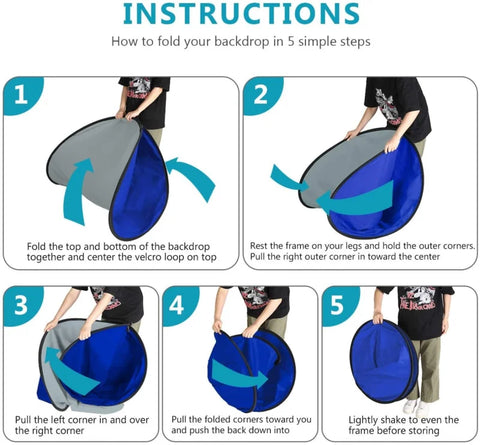 INSTRUCTIONS

How to fold your backdrop in 5 simple steps

1

Fold the top and bottom of the backdrop together and center the velcro loop on top

2

Rest the frame on your legs and hold the outer corners. Pull the right outer corner in toward the center

3

Pull the left corner in and over the right corner

4

Pull the folded corners toward you and push the back down into

5

Lightly shake to even the frame before storing