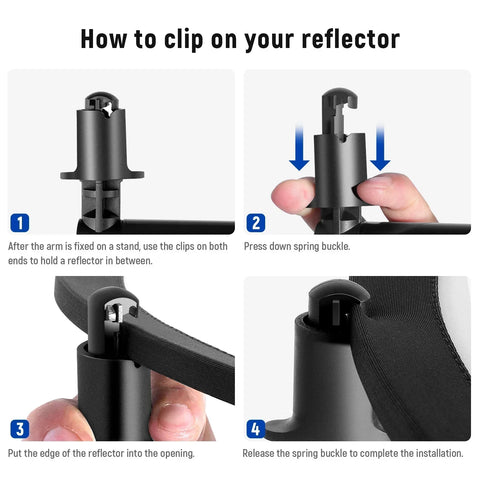 How to clip on your reflector

1
After the arm is fixed on a stand, use the clips on both ends to hold a reflector in between.

2
Press down spring buckle.

3
Put the edge of the reflector into the opening.

4
Release the spring buckle to complete the installation.