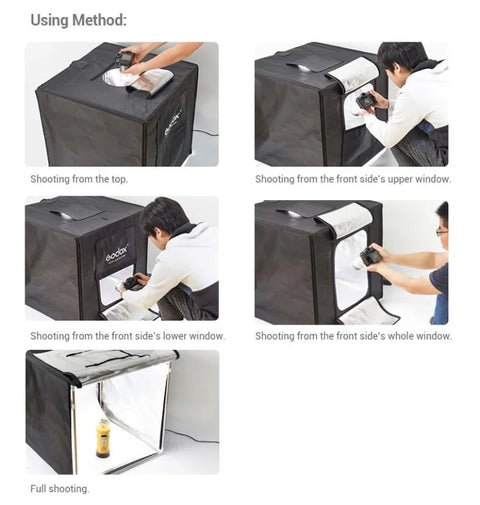 Using Method:

Godox

Shooting from the top.

Shooting from the front side's upper window.

Godox

Shooting from the front side's lower window.

Shooting from the front side's whole window.

Full shooting.