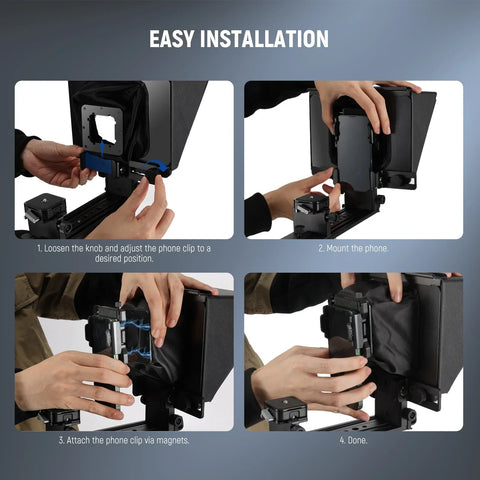 EASY INSTALLATION

1. Loosen the knob and adjust the phone clip to a desired position.

2. Mount the phone.

3. Attach the phone clip via magnets.

4. Done.