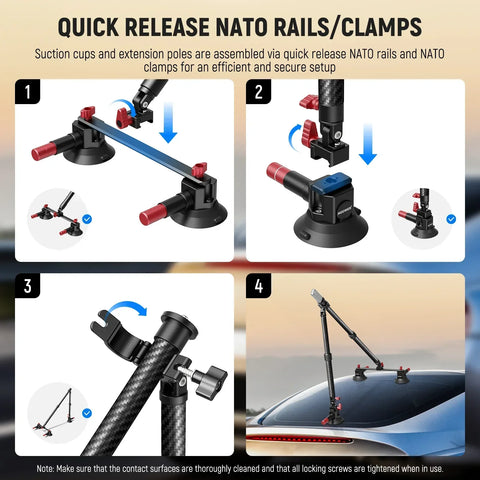 QUICK RELEASE NATO RAILS/CLAMPS

Suction cups and extension poles are assembled via quick release NATO rails and NATO clamps for an efficient and secure setup

1

2

3

4

Note: Make sure that the contact surfaces are thoroughly cleaned and that all locking screws are tightened when in use.