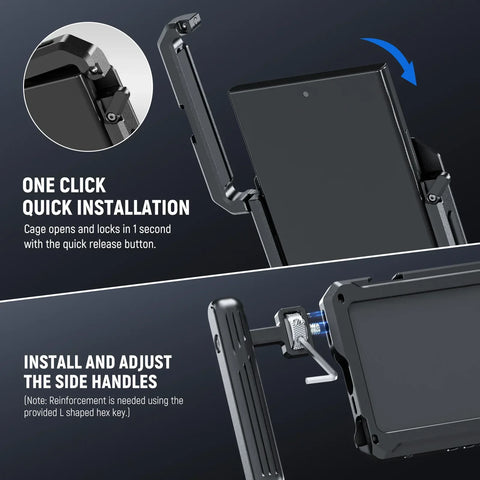 ONE CLICK
QUICK INSTALLATION

Cage opens and locks in 1 second with the quick release button.

INSTALL AND ADJUST
THE SIDE HANDLES

(Note: Reinforcement is needed using the provided L shaped hex key.)