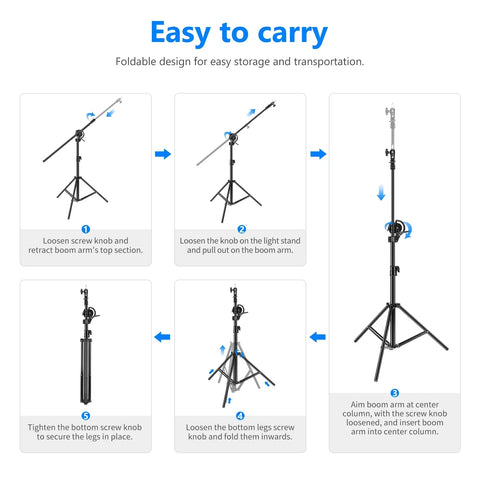 Easy to carry

Foldable design for easy storage and transportation.

1
Loosen screw knob and retract boom arm's top section.

2
Loosen the knob on the light stand and pull out on the boom arm.

3
Aim boom arm at center column, with the screw knob loosened, and insert boom arm into center column.

4
Loosen the bottom legs screw knob and fold them inwards.

5
Tighten the bottom screw knob to secure the legs in place.