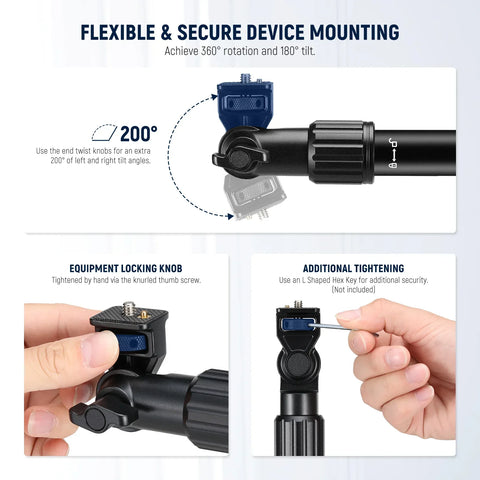 FLEXIBLE & SECURE DEVICE MOUNTING

Achieve 360° rotation and 180° tilt.

200°

Use the end twist knobs for an extra 200° of left and right tilt angles.

EQUIPMENT LOCKING KNOB

Tightened by hand via the knurled thumb screw.

ADDITIONAL TIGHTENING

Use an L Shaped Hex Key for additional security. (Not included)