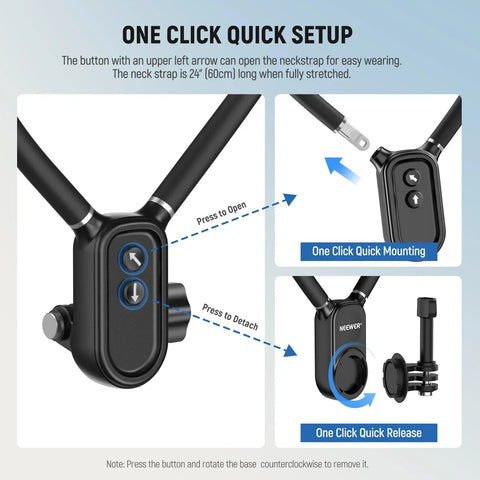 ONE CLICK QUICK SETUP

The button with an upper left arrow can open the neckstrap for easy wearing. The neck strap is 24" (60cm) long when fully stretched.

Press to Open

Press to Detach

One Click Quick Mounting

NEEWER

One Click Quick Release

Note: Press the button and rotate the base counterclockwise to remove it.