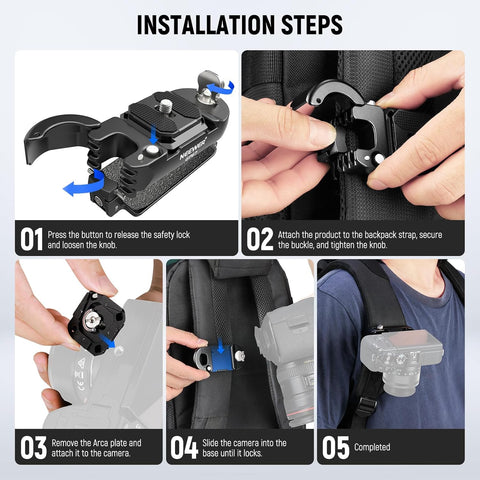 INSTALLATION STEPS

NEEWER

01 Press the button to release the safety lock and loosen the knob.

02 Attach the product to the backpack strap, secure the buckle, and tighten the knob.

03 Remove the Arca plate and attach it to the camera.

04 Slide the camera into the base until it locks.

05 Completed