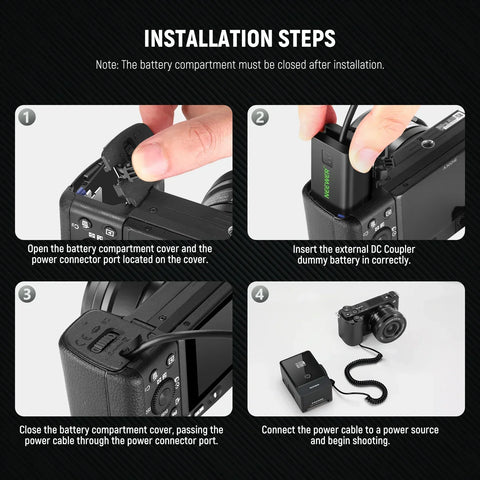 INSTALLATION STEPS

Note: The battery compartment must be closed after installation.

1

Open the battery compartment cover and the power connector port located on the cover.

2

NEEWER

Insert the external DC Coupler dummy battery in correctly.

3

Close the battery compartment cover, passing the power cable through the power connector port.

4

Connect the power cable to a power source and begin shooting.