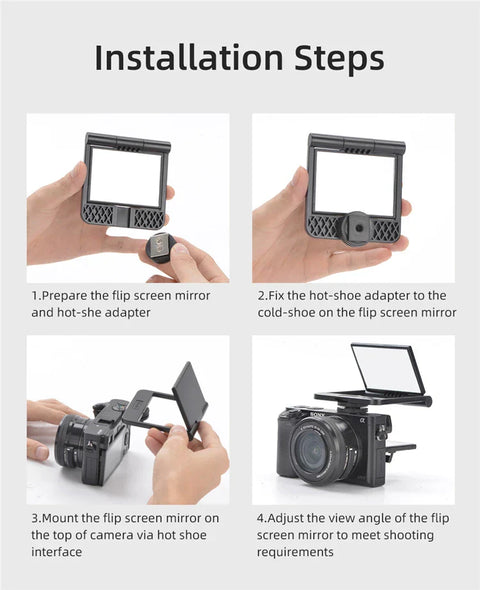 Installation Steps

1.Prepare the flip screen mirror and hot-she adapter

2.Fix the hot-shoe adapter to the cold-shoe on the flip screen mirror

SONY

α

3.Mount the flip screen mirror on the top of camera via hot shoe interface

4.Adjust the view angle of the flip screen mirror to meet shooting requirements