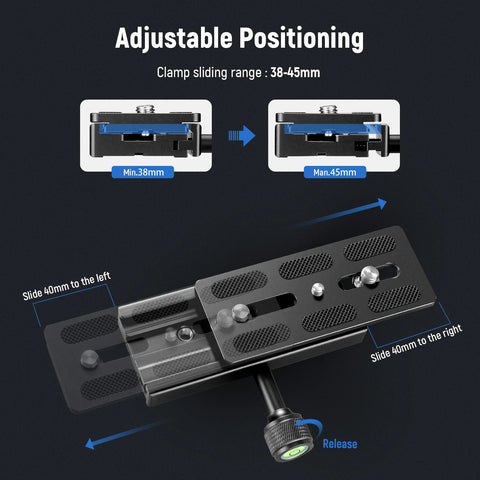 Adjustable Positioning

Clamp sliding range : 38-45mm

Min.38mm

Man.45mm

Slide 40mm to the left

Slide 40mm to the right

Release